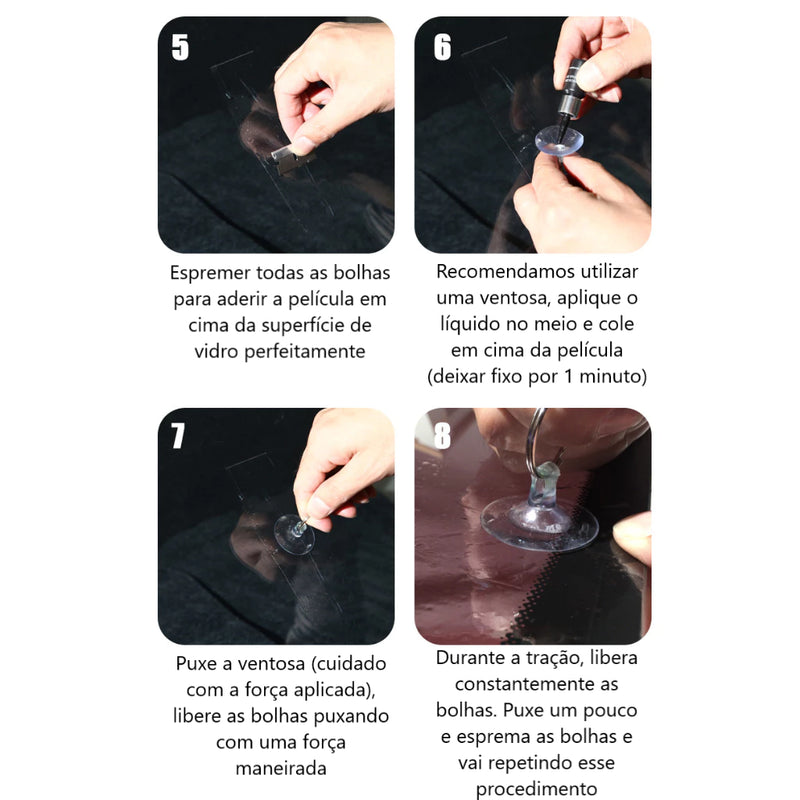 5

Espremer todas as bolhas para aderir a película em cima da superfície de vidro perfeitamente

6

Recomendamos utilizar uma ventosa, aplique o líquido no meio e cole em cima da película (deixar fixo por 1 minuto)

7

Puxe a ventosa (cuidado com a força aplicada), libere as bolhas puxando com uma força maneirada

8

Durante a tração, libera constantemente as bolhas. Puxe um pouco e esprema as bolhas e vai repetindo esse procedimento