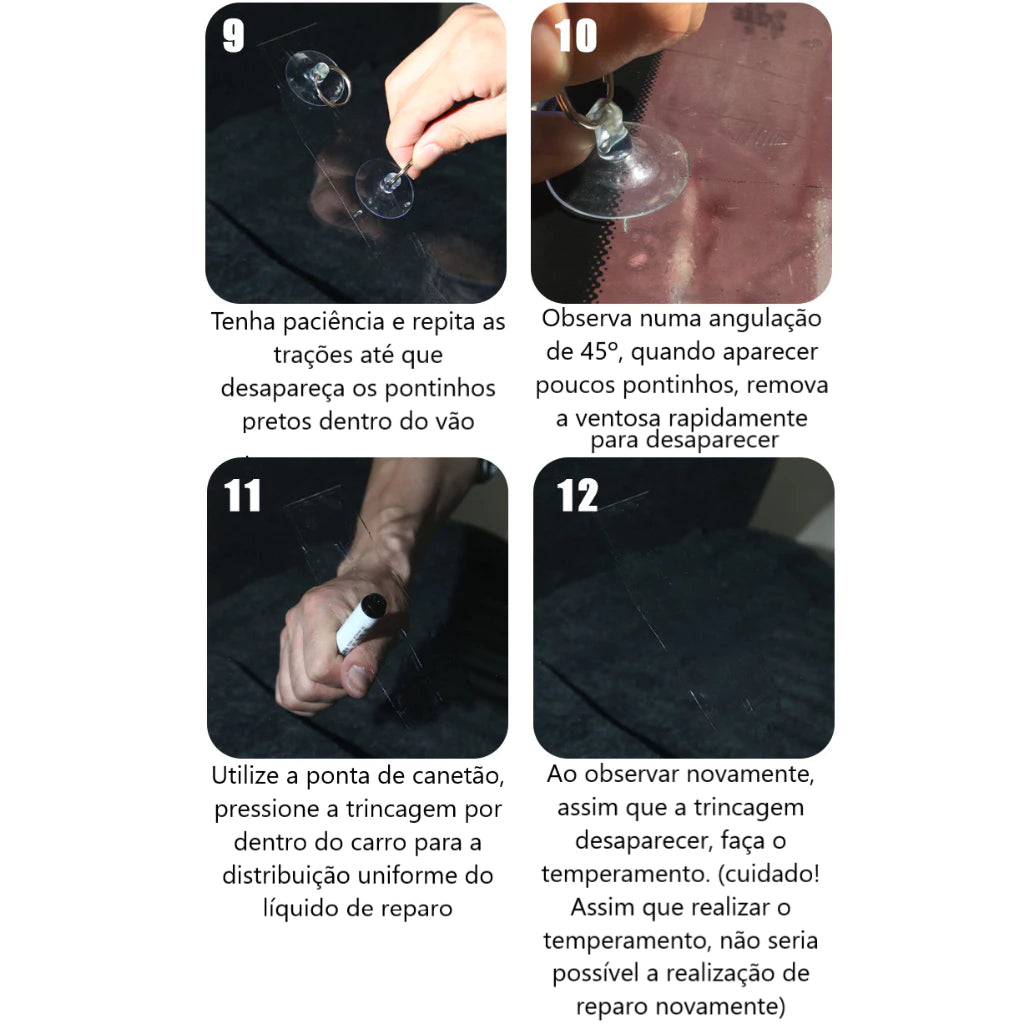 9

Tenha paciência e repita as trações até que desapareça os pontinhos pretos dentro do vão

10

Observa numa angulação de 45º, quando aparecer poucos pontinhos, remova a ventosa rapidamente para desaparecer

11

Utilize a ponta de canetão, pressione a trincagem por dentro do carro para a distribuição uniforme do líquido de reparo

12

Ao observar novamente, assim que a trincagem desaparecer, faça o temperamento. (cuidado! Assim que realizar o temperamento, não seria possível a realização de reparo novamente)